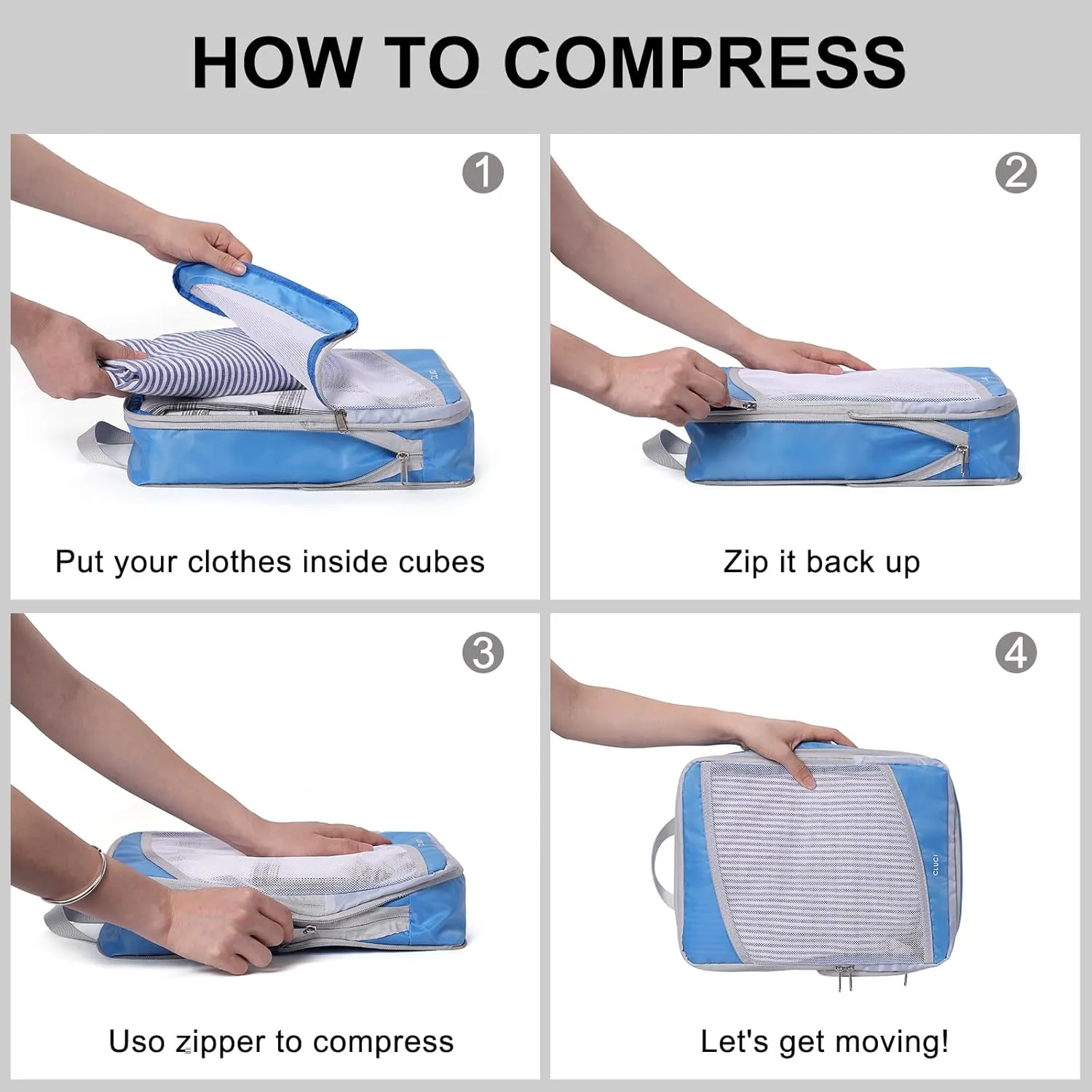 HOW TO COMPRESS

1

Put your clothes inside cubes

2

Zip it back up

3

Uso zipper to compress

4

CLUCI

Let's get moving!